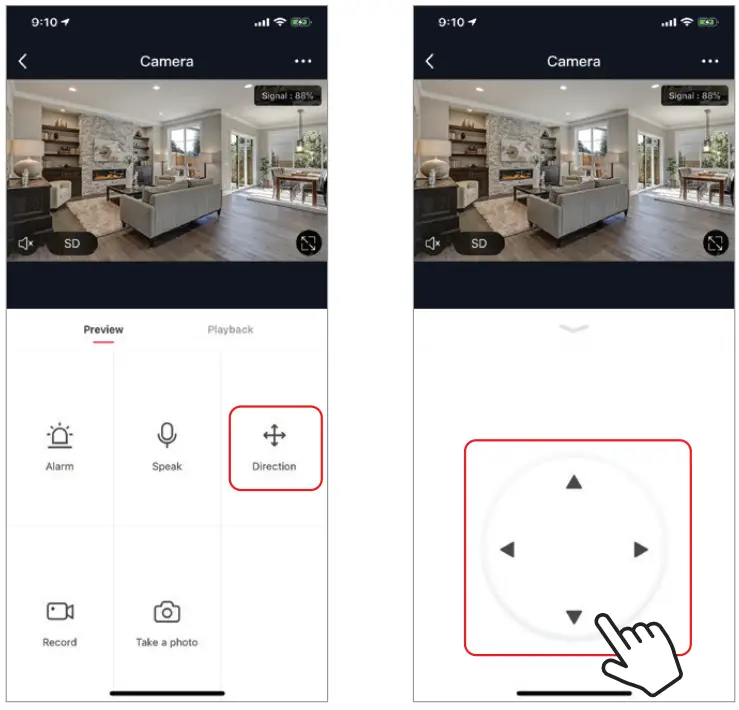 9:10

Camera

Signal : 88%

SD

Preview

Playback

Alarm

Speak

Direction

Record

Take a photo

9:10

Camera

Signal : 88%

SD