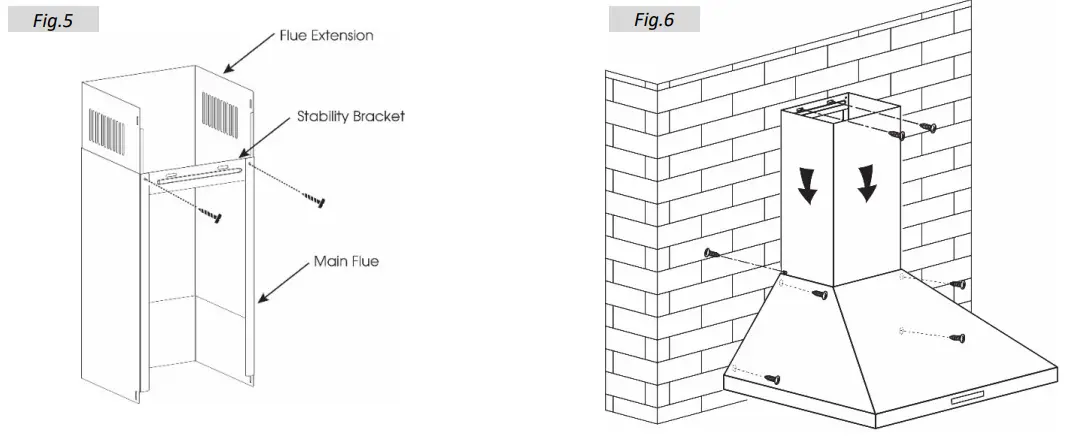 Fig.5

Flue Extension

Stability Bracket

Main Flue

Fig.6