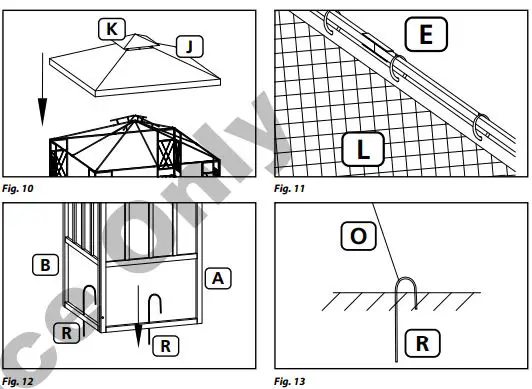 K
J

Fig. 10

E
L

Fig. 11

B
A
R
R

Fig. 12

O
R

Fig. 13

ce only