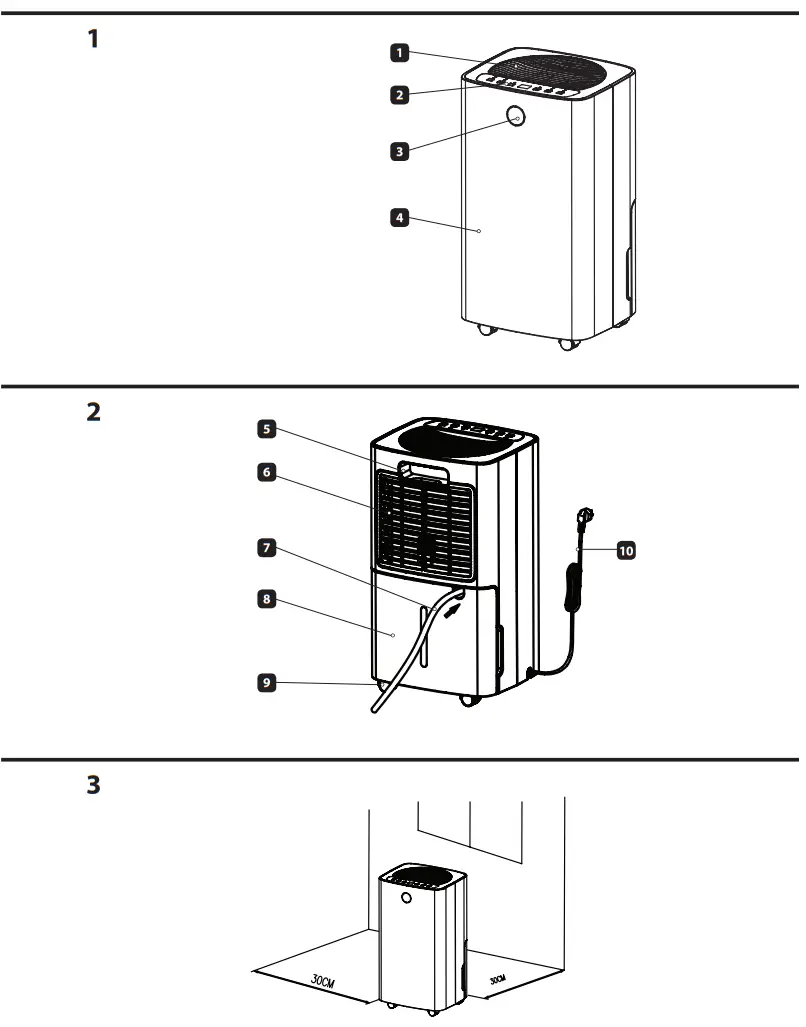 1

1
2
3
4

2

5
6
7
8
9
10

3

30CM
30CM