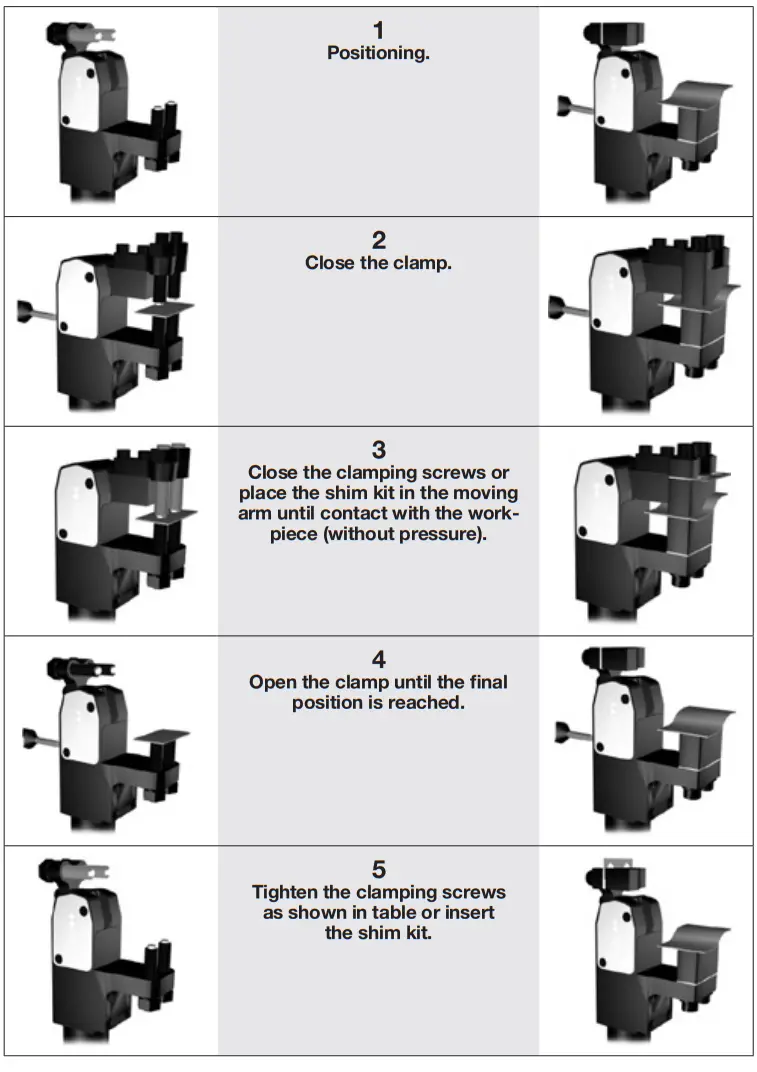 1
Positioning.

2
Close the clamp.

3
Close the clamping screws or place the shim kit in the moving arm until contact with the workpiece (without pressure).

4
Open the clamp until the final position is reached.

5
Tighten the clamping screws as shown in table or insert the shim kit.