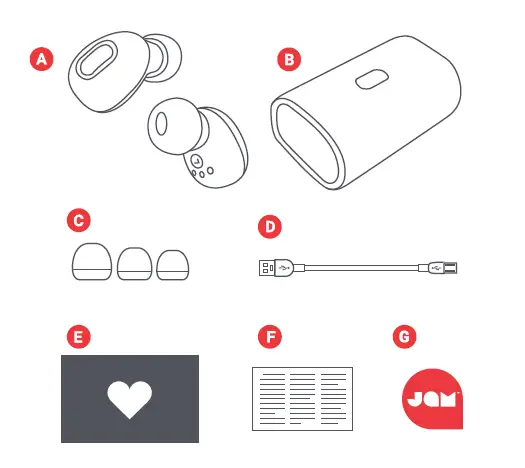 A

B

C

D

E

F

G

JAM