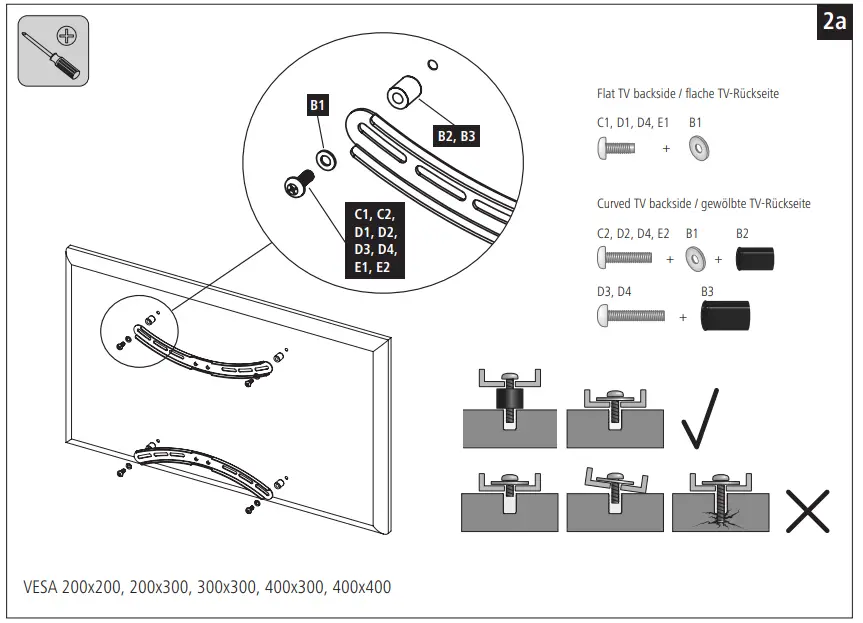 2a

B1

B2, B3

C1, C2, D1, D2, D3, D4, E1, E2

Flat TV backside / flache TV-Rückseite

C1, D1, D4, E1 + B1

Curved TV backside / gewölbte TV-Rückseite

C2, D2, D4, E2 + B1 + B2

D3, D4 + B3

VESA 200x200, 200x300, 300x300, 400x300, 400x400