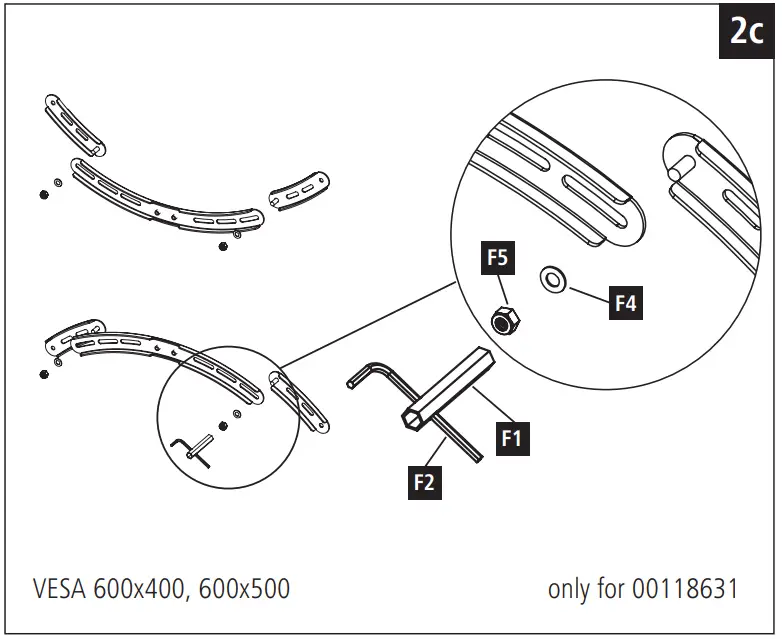 2c

F5

F4

F1

F2

VESA 600x400, 600x500

only for 00118631