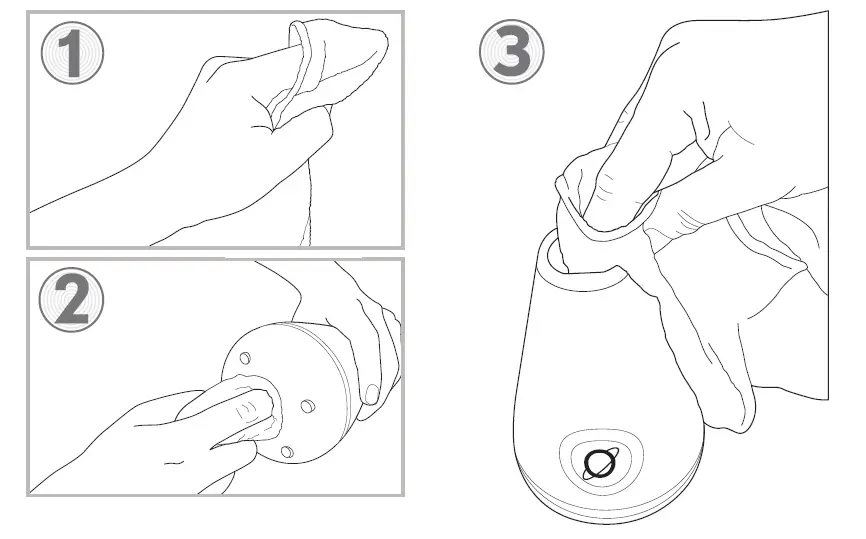 1

2

3