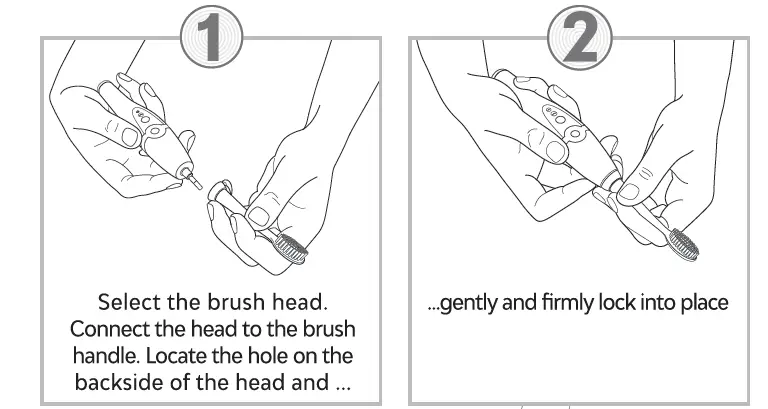 1

Select the brush head. Connect the head to the brush handle. Locate the hole on the backside of the head and ...

2

...gently and firmly lock into place