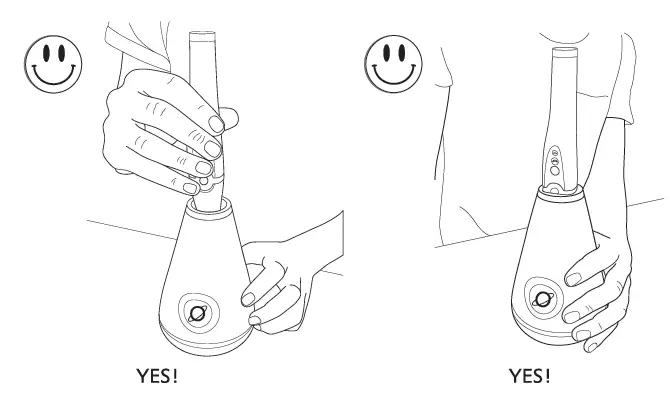 YES!

YES!