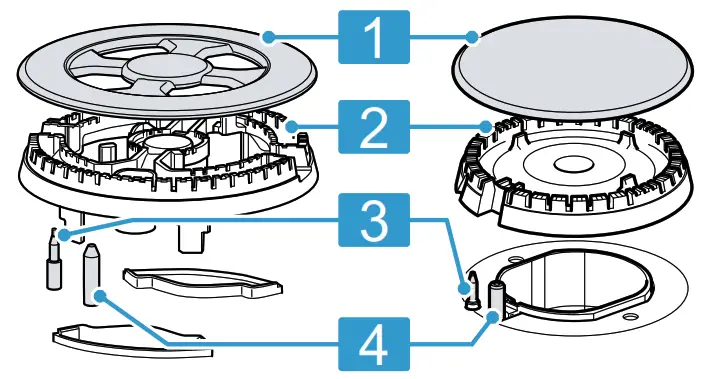 1
2
3
4