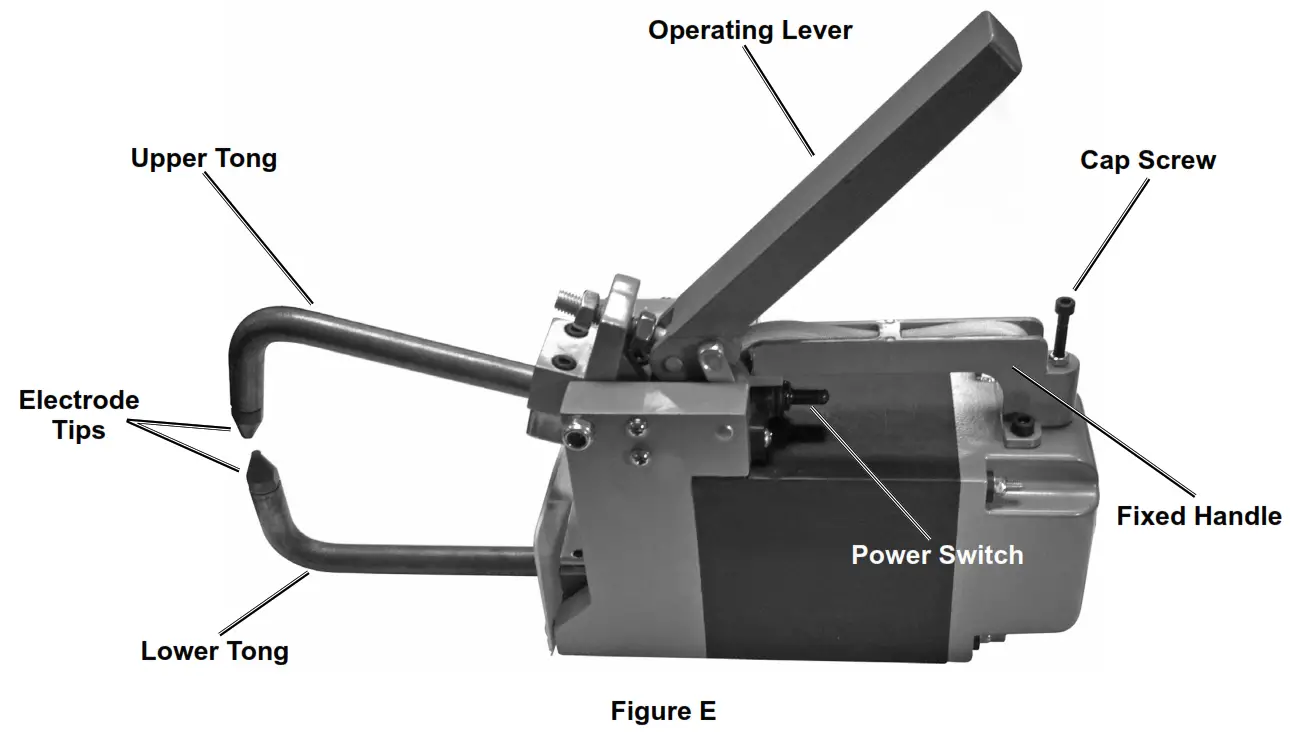 Operating Lever
Upper Tong
Cap Screw
Electrode Tips
Fixed Handle
Power Switch
Lower Tong
Figure E