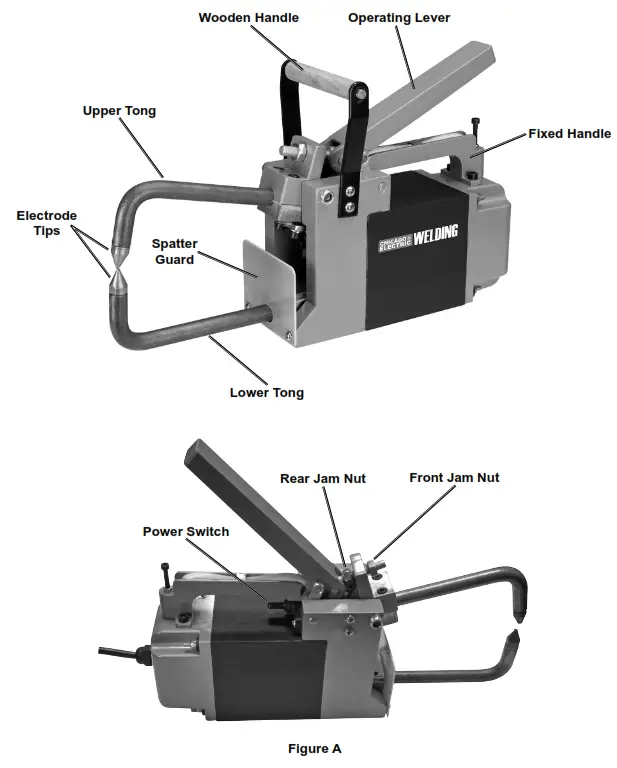 Wooden Handle
Operating Lever
Upper Tong
Fixed Handle
Electrode Tips
Spatter Guard
CHICAGO ELECTRIC WELDING
Lower Tong

Rear Jam Nut
Front Jam Nut
Power Switch

Figure A