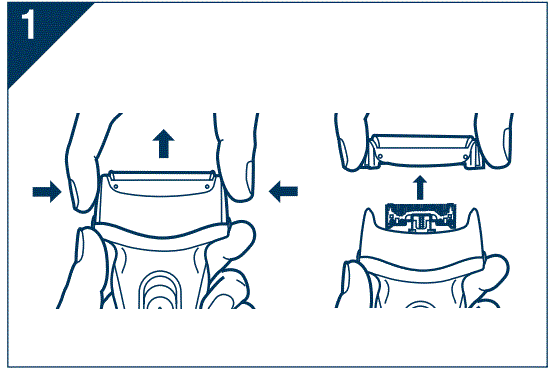 1