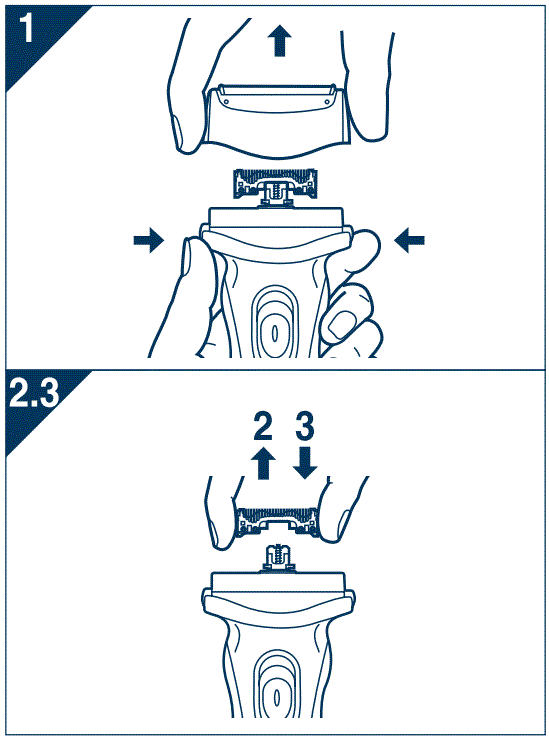 1

2.3

2 3