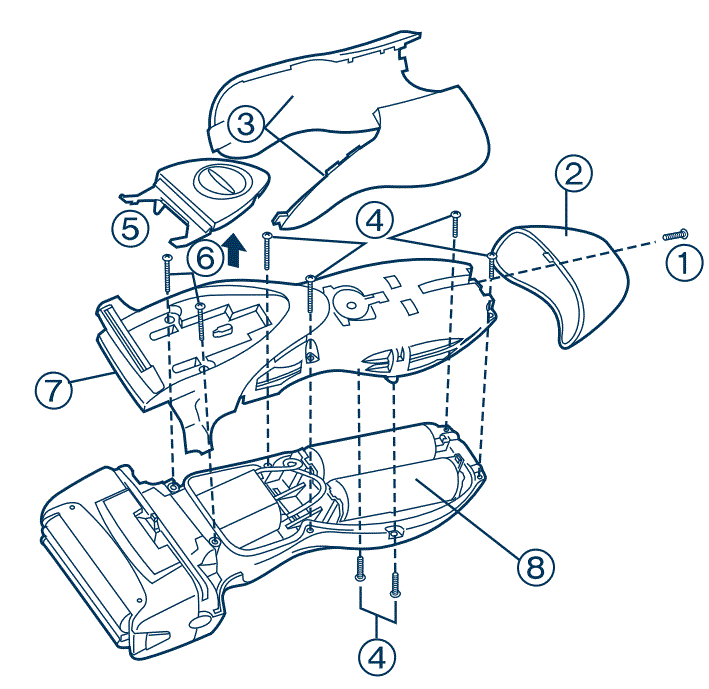 3
2
5
4
1
6
7
8
4