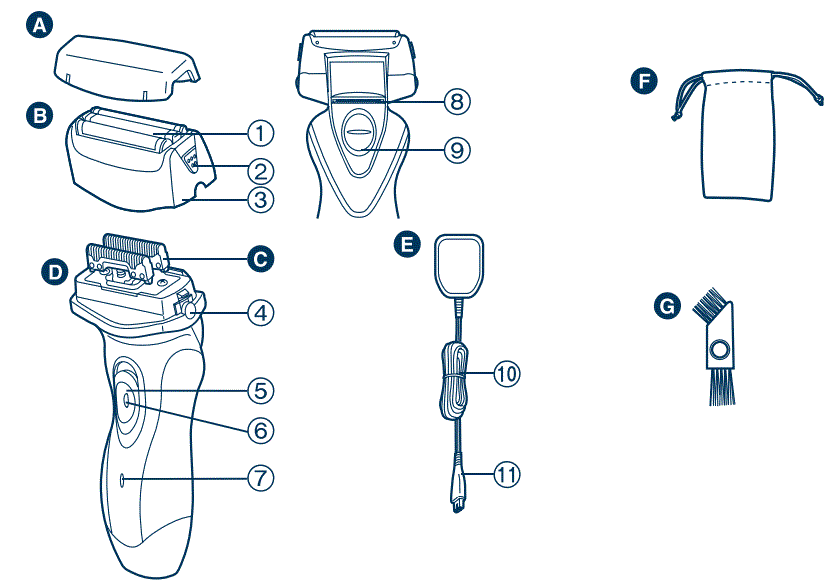 A
B
1
2
3
8
9
F
D
C
4
5
6
7
E
10
11
G