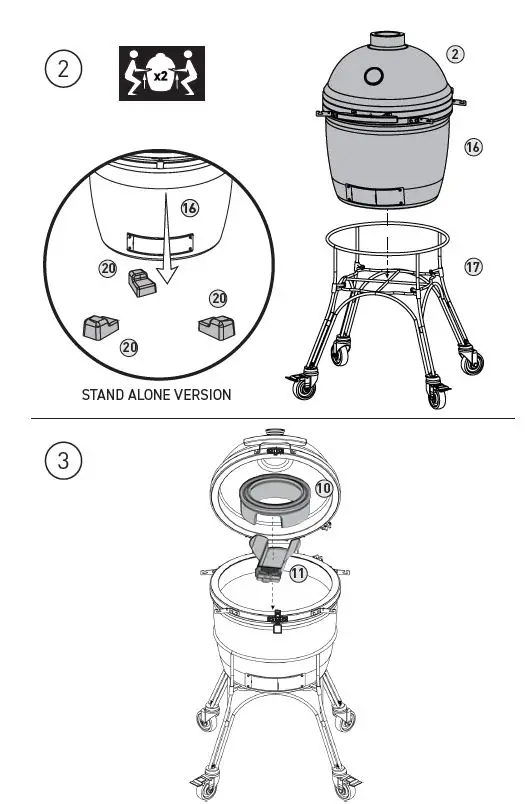 2

x2

2

16

16

20

20

20

17

STAND ALONE VERSION

3

10

11