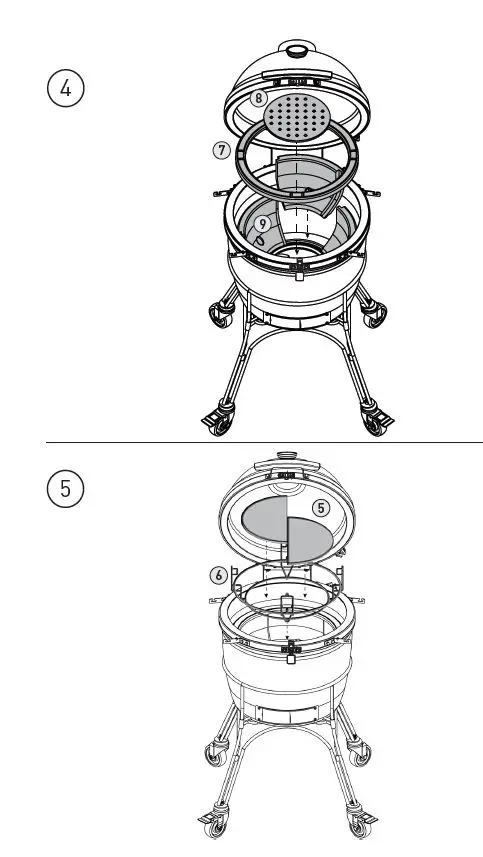 4

8

7

9

5

5

6