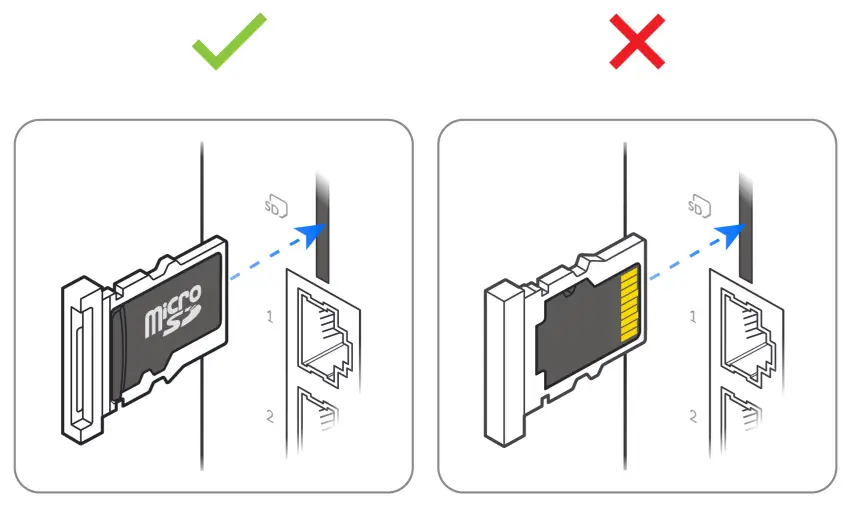 SD
micro SD
1
2

SD
1
2