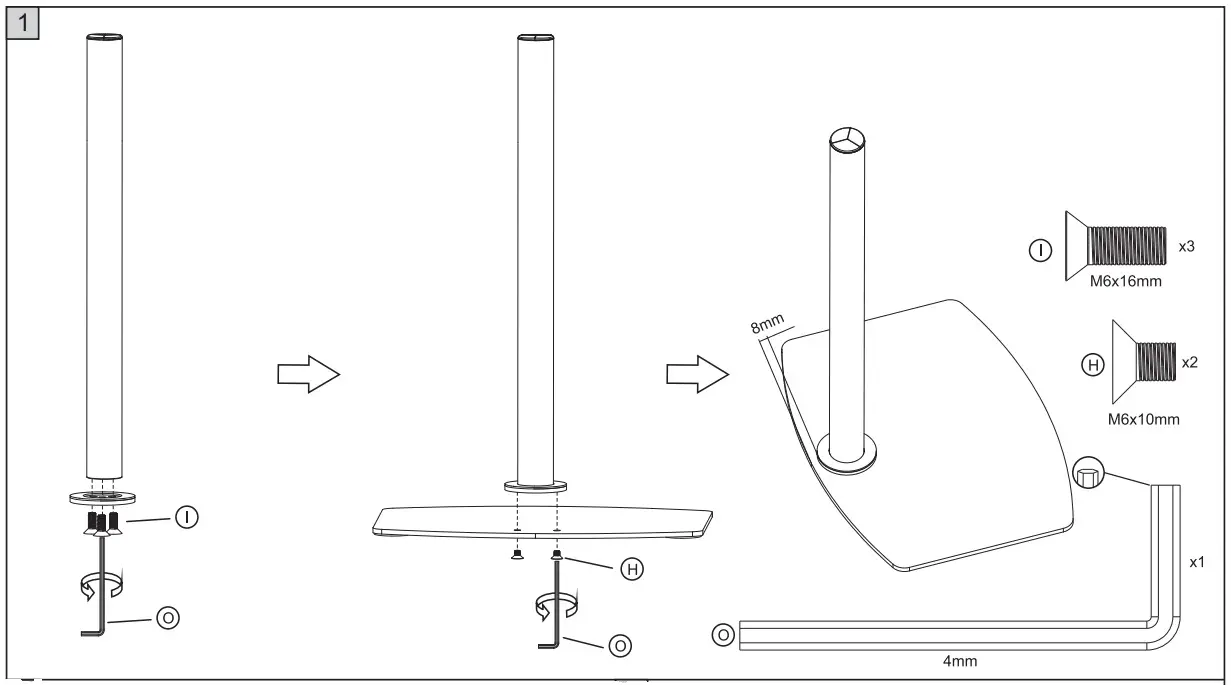 1

I

O

H

O

8mm

I x3
M6x16mm

H x2
M6x10mm

x1

O

4mm