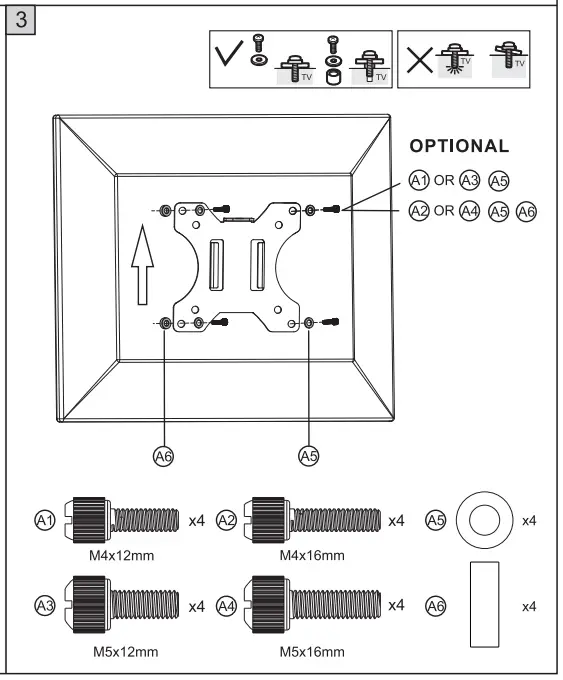 3

TV TV

TV TV

OPTIONAL

A1 OR A3 A5

A2 OR A4 A5 A6

A6

A5

A1 x4
M4x12mm

A2 x4
M4x16mm

A5 x4

A3 x4
M5x12mm

A4 x4
M5x16mm

A6 x4