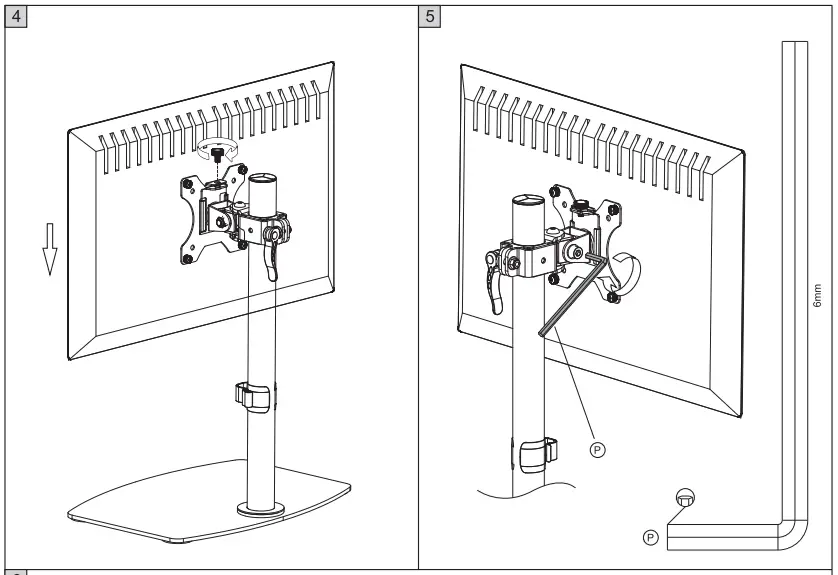 4

5

P

6mm

P