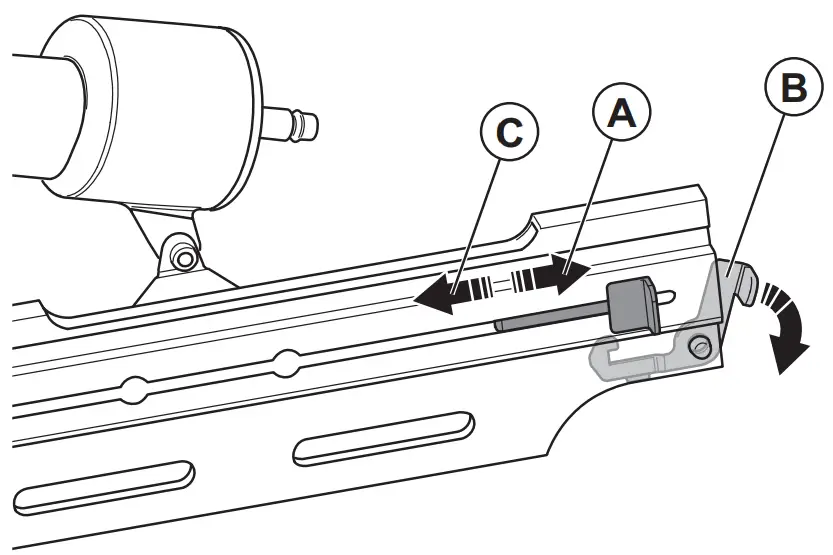 C
A
B