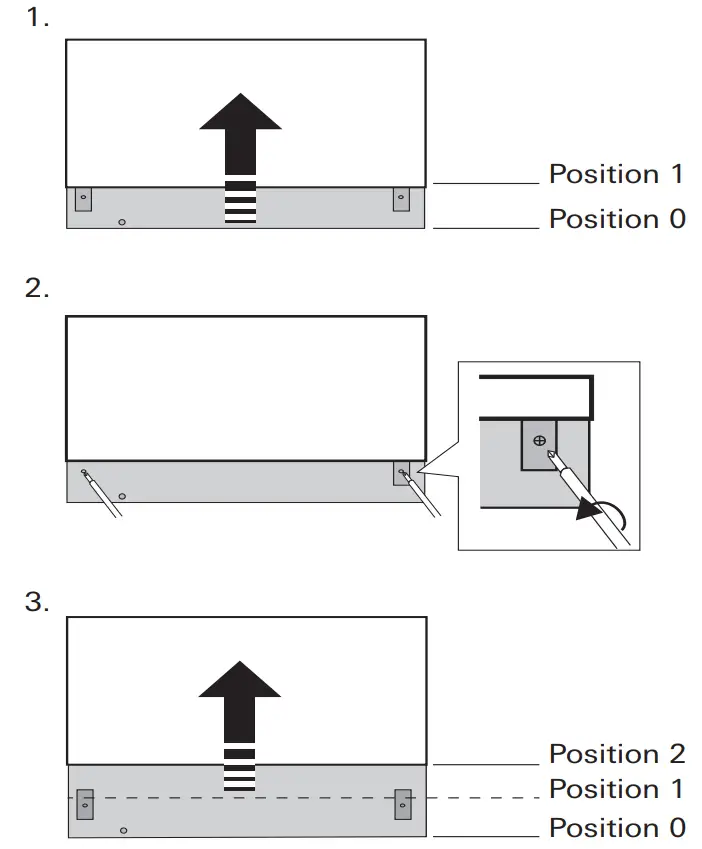 1.

Position 1
Position 0

2.

3.

Position 2
Position 1
Position 0