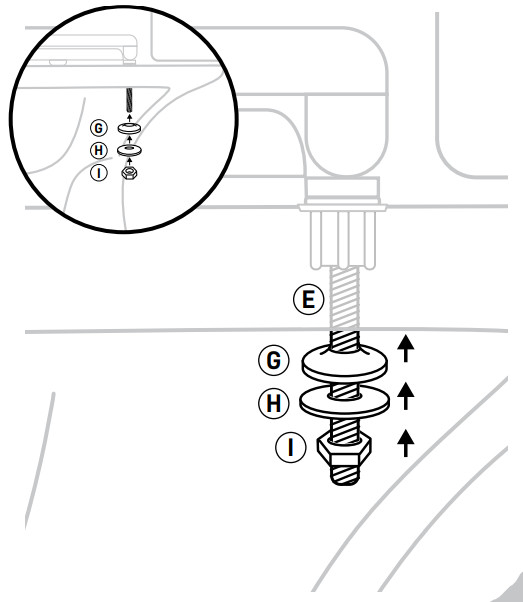 G
H
I
E
G
H
I