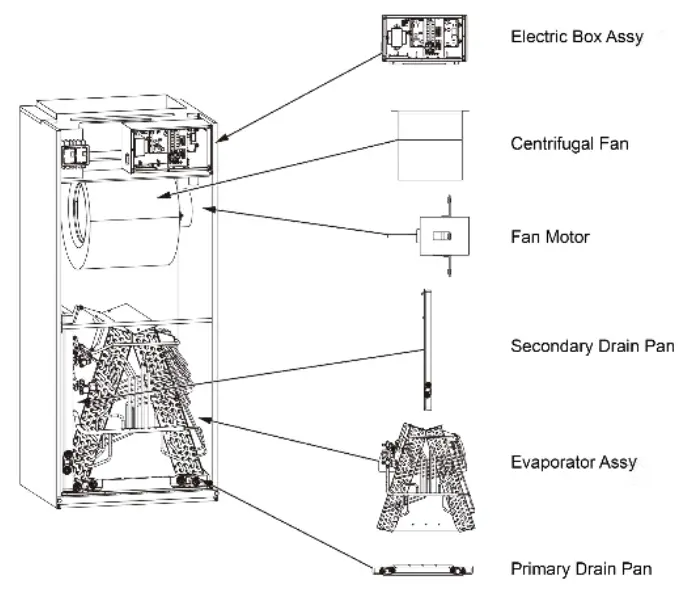 Electric Box Assy

Centrifugal Fan

Fan Motor

Secondary Drain Pan

Evaporator Assy

Primary Drain Pan