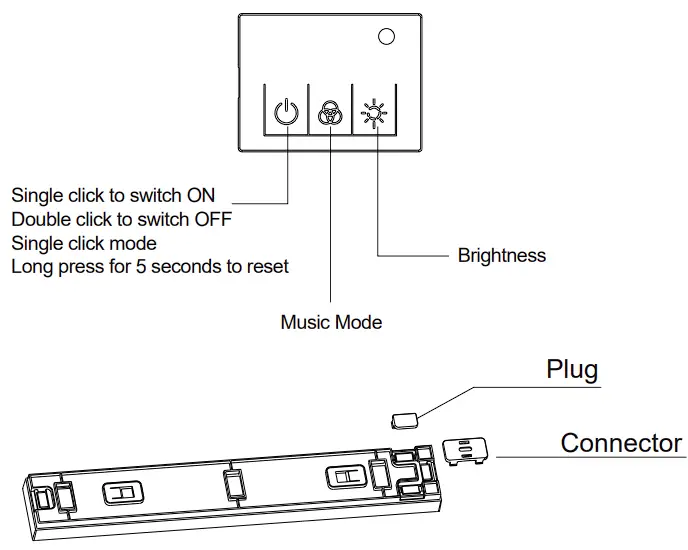 Single click to switch ON
Double click to switch OFF
Single click mode
Long press for 5 seconds to reset

Brightness

Music Mode

Plug

Connector