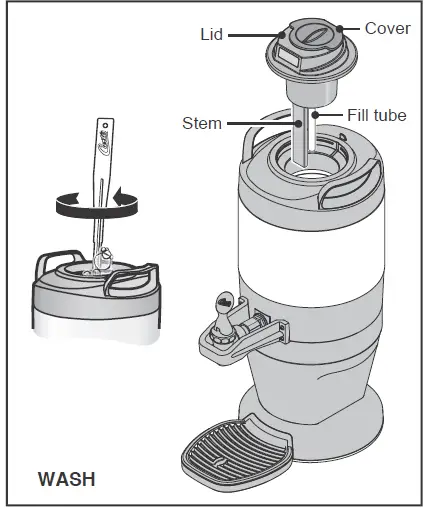 Lid
Cover
Stem
Fill tube
Curtis
WASH