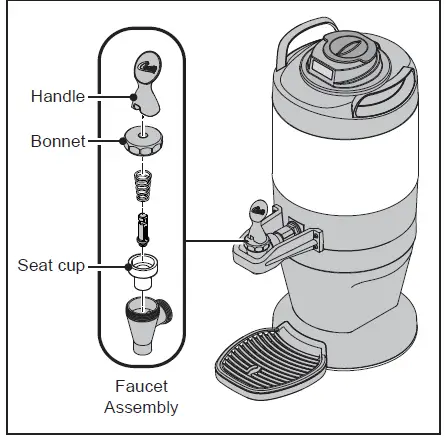 Handle
Bonnet
Seat cup

Faucet Assembly