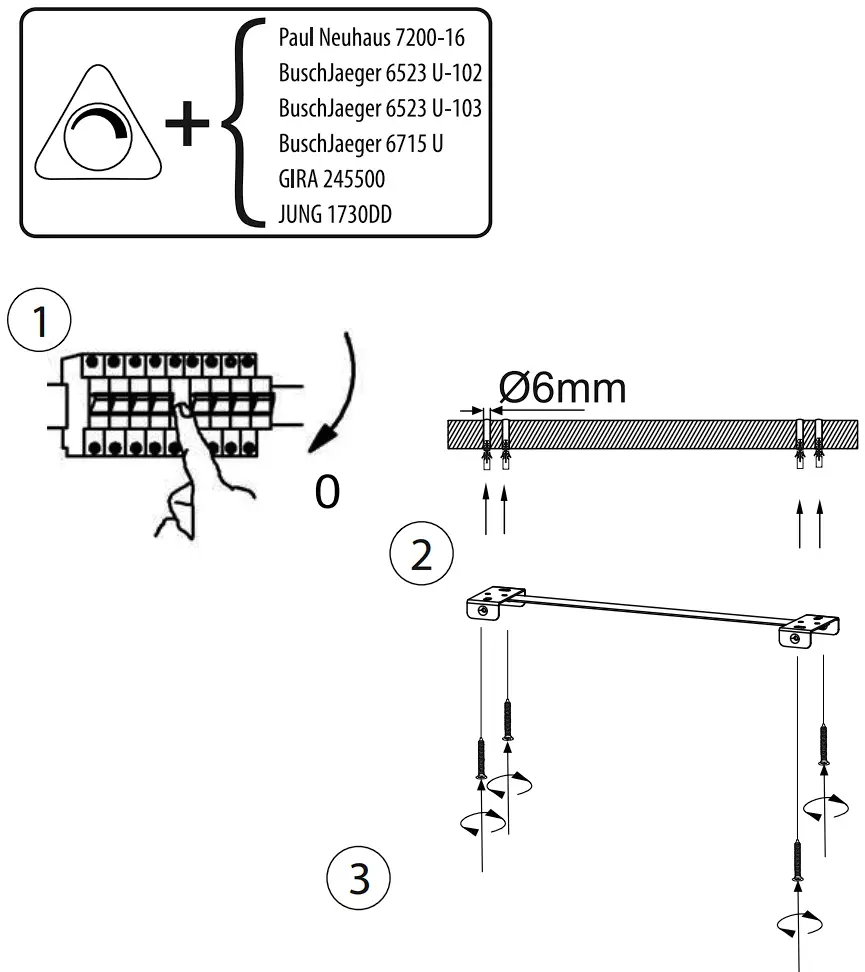 +
Paul Neuhaus 7200-16
BuschJaeger 6523 U-102
BuschJaeger 6523 U-103
BuschJaeger 6715 U
GIRA 245500
JUNG 1730DD

1

0

Ø6mm

2

3