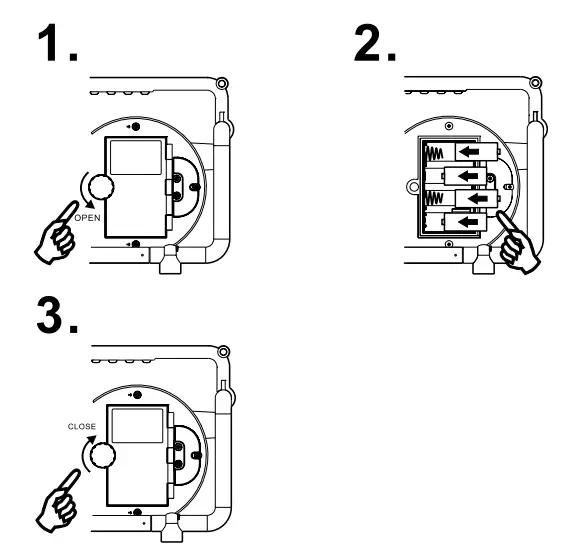 1.

OPEN

2.

3.

CLOSE