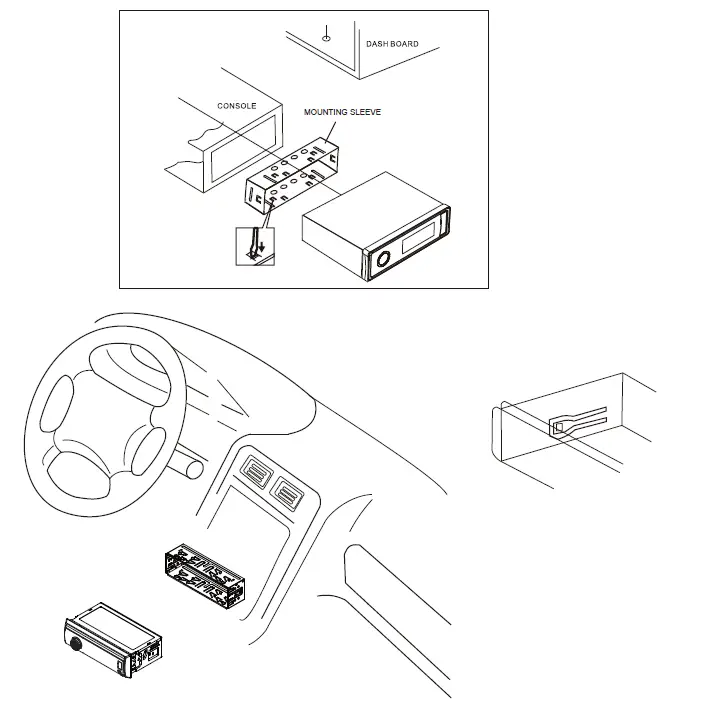 DASH BOARD

CONSOLE

MOUNTING SLEEVE