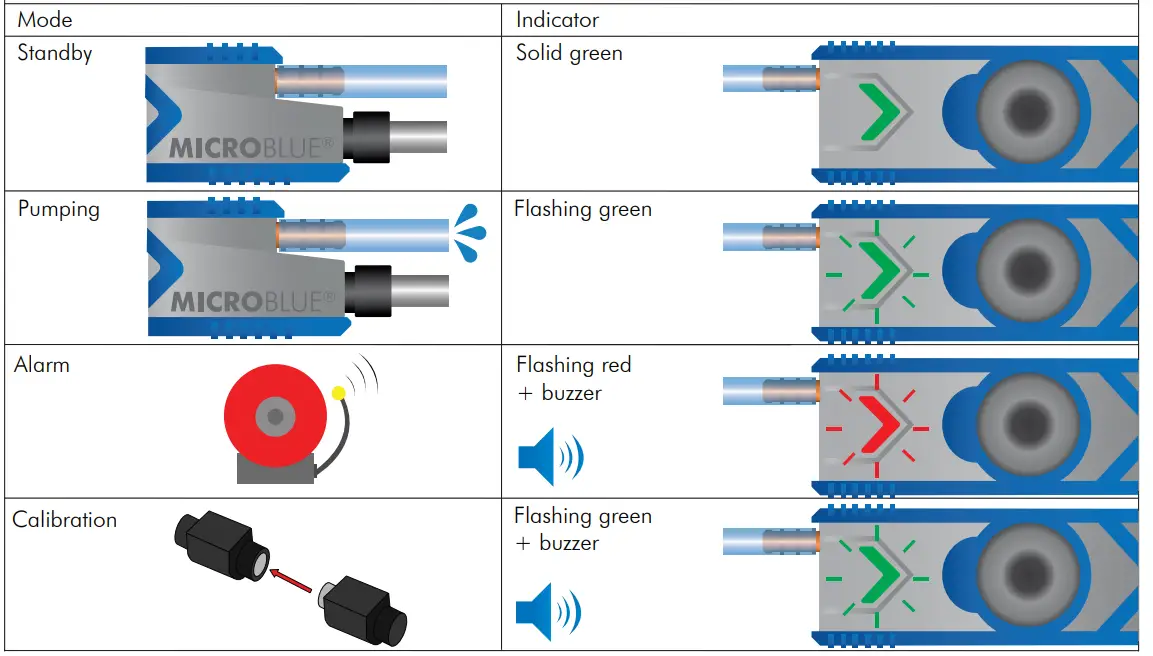 | Mode | Indicator |
|---|---|
| Standby MICROBLUE® | Solid green |
| Pumping MICROBLUE® | Flashing green |
| Alarm | Flashing red + buzzer |
| Calibration | Flashing green + buzzer |