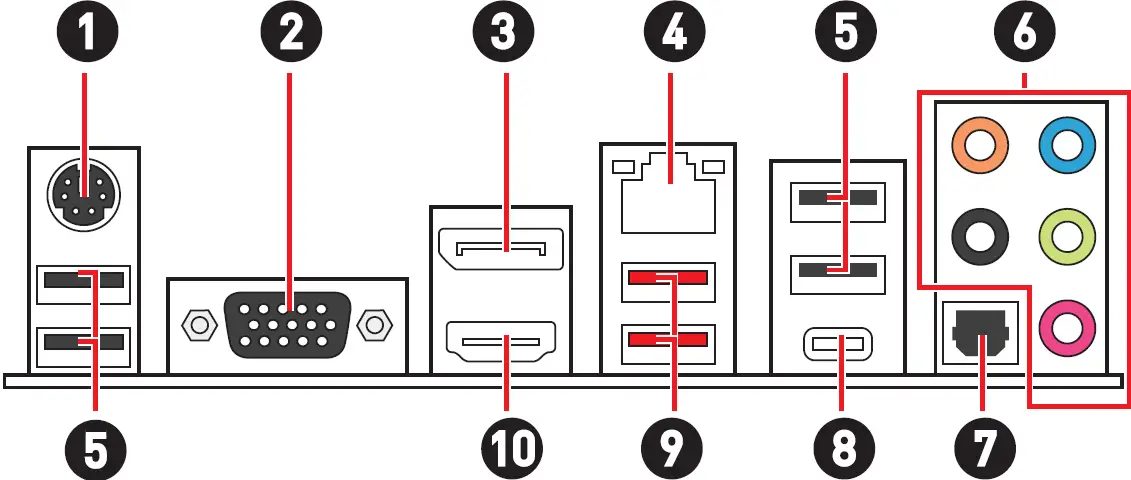 1
2
3
4
5
6
5
10
9
8
7