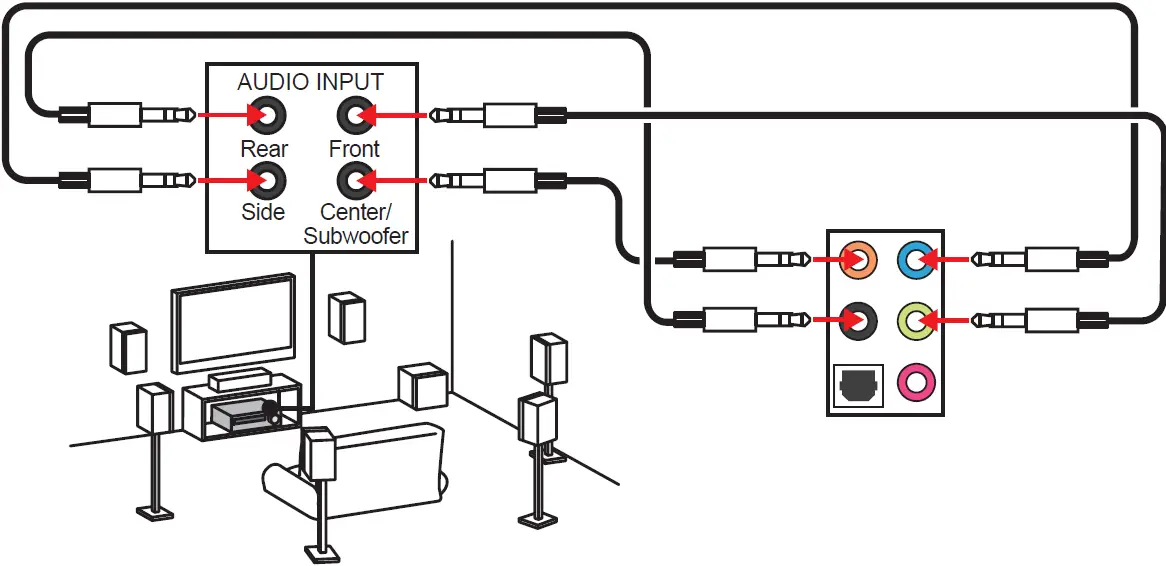 AUDIO INPUT
Rear
Front
Side
Center/
Subwoofer