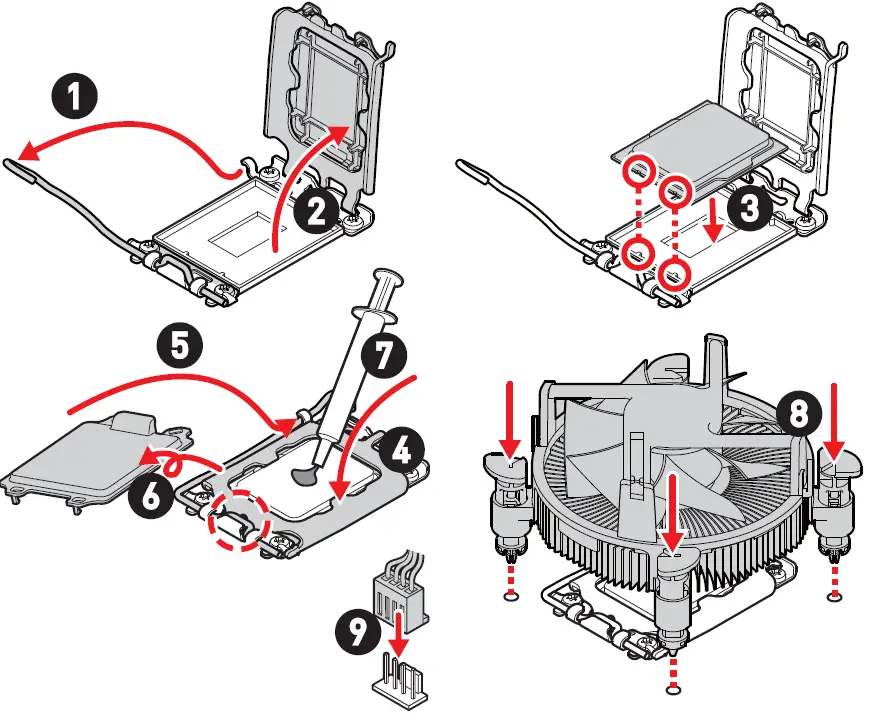 1
2
3
5
7
4
6
8
9