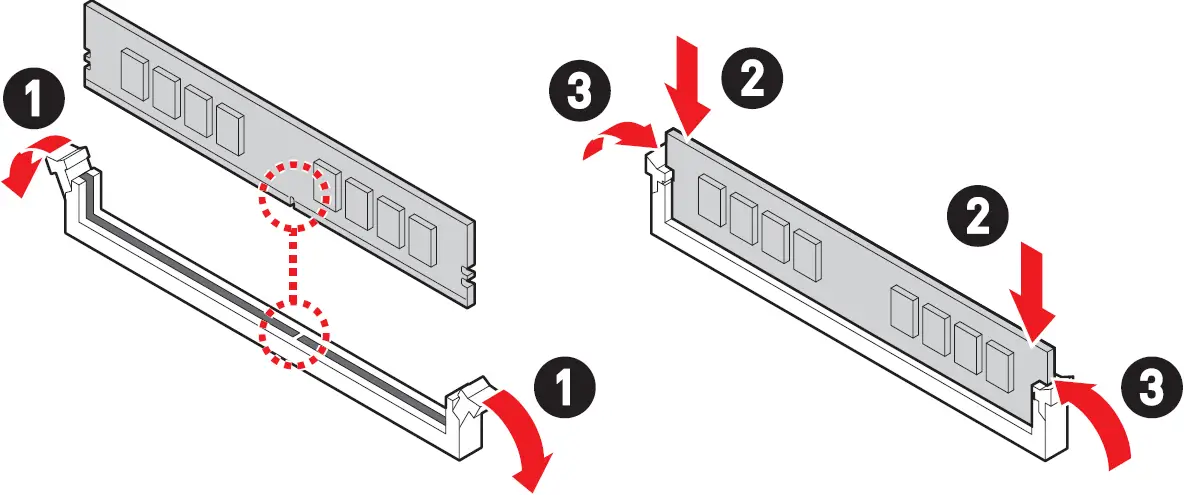 1
1
3
2
2
3