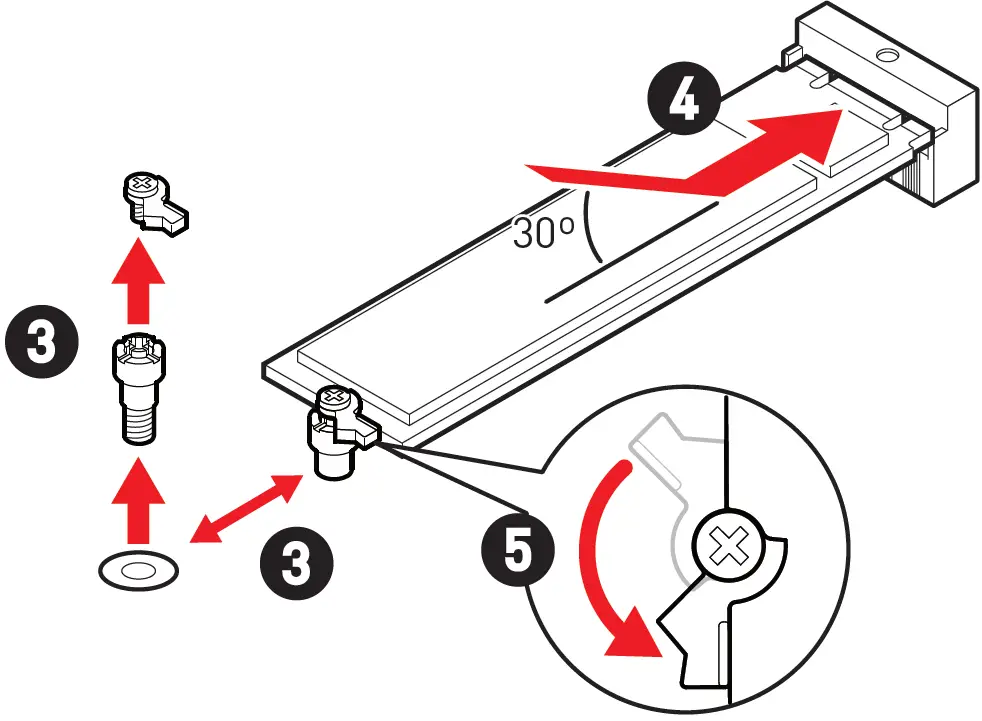 4

30°

3

3

5