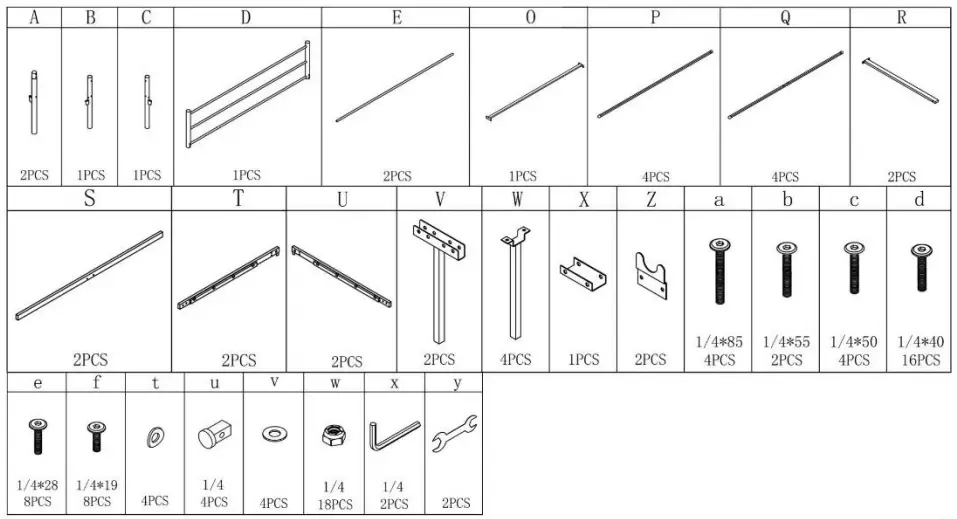 | A | B | C | D | E | O | P | Q | R |
|---|---|---|---|---|---|---|---|---|
| 2PCS | 1PCS | 1PCS | 1PCS | 2PCS | 1PCS | 4PCS | 4PCS | 2PCS |

| S | T | U | V | W | X | Z | a | b | c | d |
|---|---|---|---|---|---|---|---|---|---|---|
| 2PCS | 2PCS | 2PCS | 2PCS | 4PCS | 1PCS | 2PCS | 1/4*85 4PCS | 1/4*55 2PCS | 1/4*50 4PCS | 1/4*40 16PCS |

| e | f | t | u | v | w | x | y |
|---|---|---|---|---|---|---|---|
| 1/4*28 8PCS | 1/4*19 8PCS | 4PCS | 1/4 4PCS | 4PCS | 1/4 18PCS | 1/4 2PCS | 2PCS |