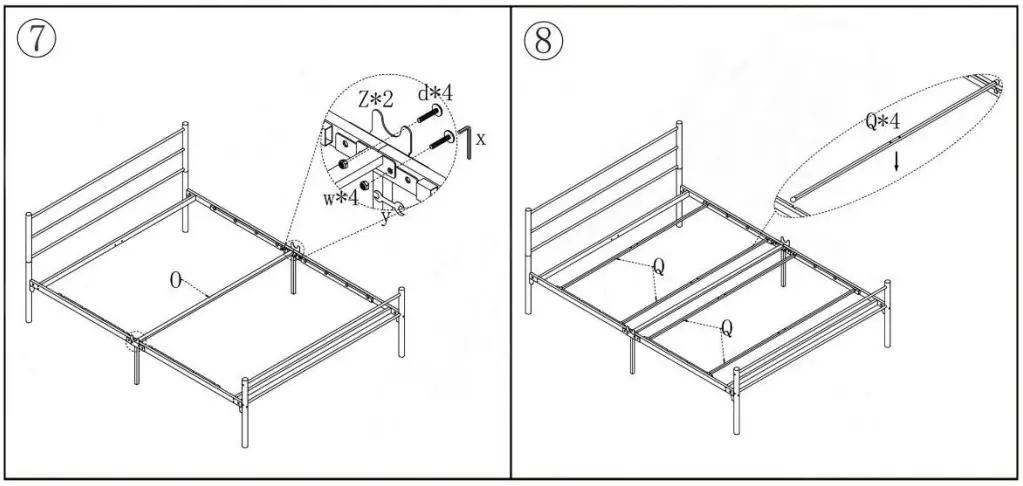 ⑦

Z*2
d*4
x
w*4
y
O

⑧

Q*4
Q
Q