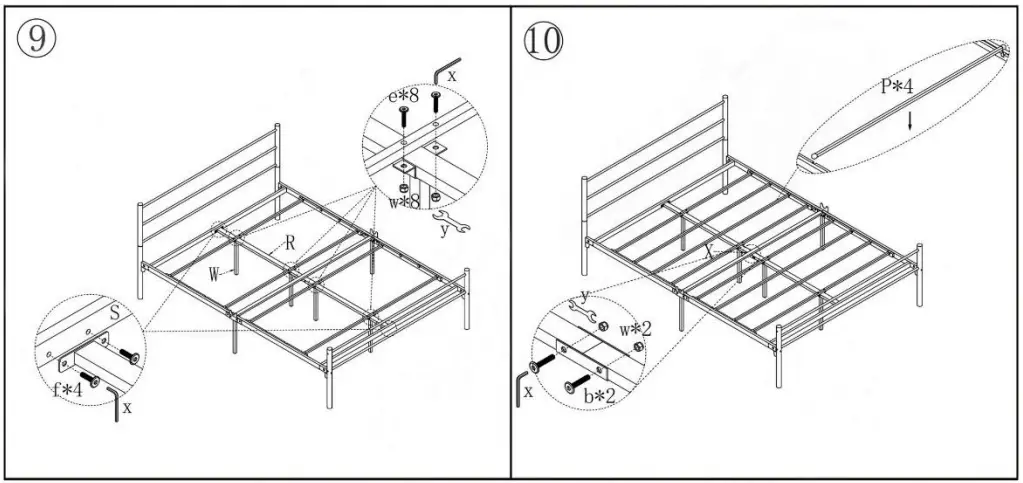 ⑨

x

e*8

w*8

y

R

W

S

f*4

x

⑩

P*4

X

y

w*2

x

b*2