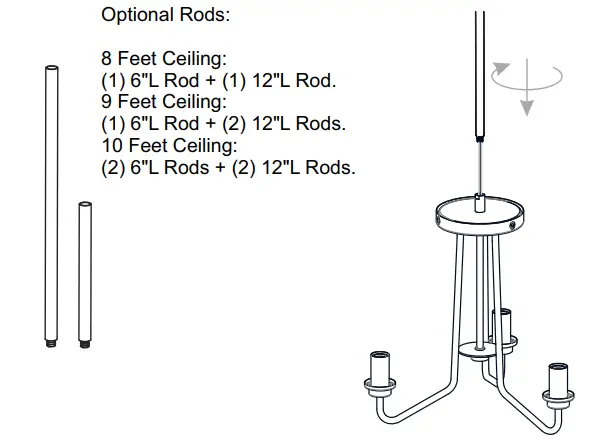 Optional Rods:

8 Feet Ceiling:
(1) 6"L Rod + (1) 12"L Rod.
9 Feet Ceiling:
(1) 6"L Rod + (2) 12"L Rods.
10 Feet Ceiling:
(2) 6"L Rods + (2) 12"L Rods.