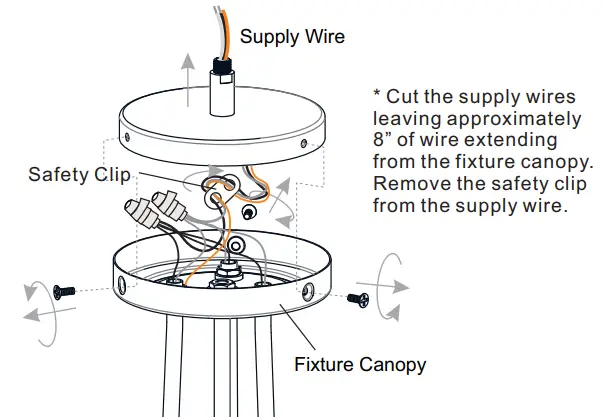 Supply Wire

* Cut the supply wires leaving approximately 8” of wire extending from the fixture canopy. Remove the safety clip from the supply wire.

Safety Clip

Fixture Canopy