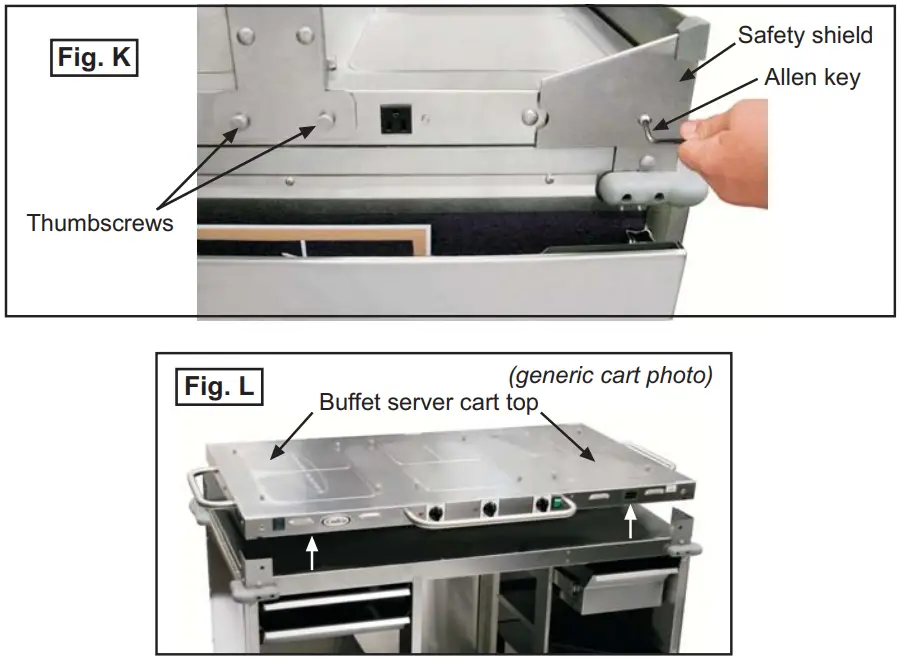 Fig. K

Safety shield

Allen key

Thumbscrews

Fig. L

(generic cart photo)

Buffet server cart top