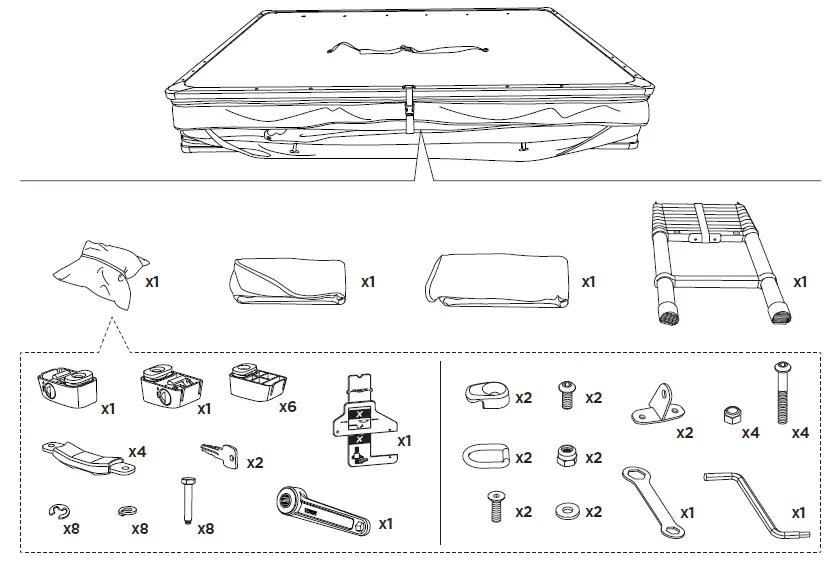 x1 x1 x1 x1

x1 x1 x6
x1
x4
x2
x8 x8 x8
x1

x2 x2
x2 x4 x4
x2 x2
x2 x2
x1 x1