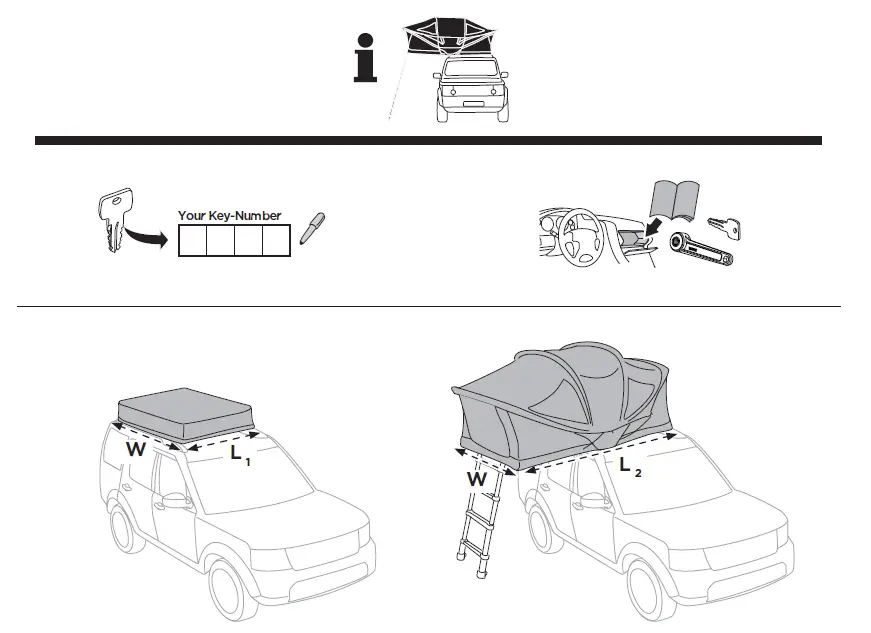 i

Your Key-Number

W
$L_1$

W
$L_2$