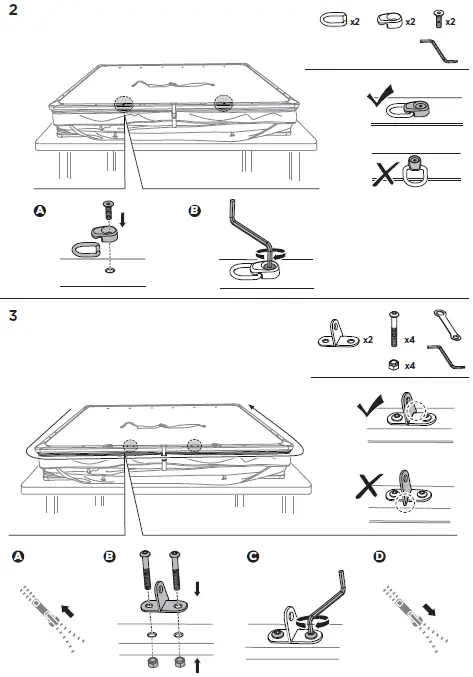 2

x2 x2 x2

A

B

3

x2 x4

x4

A

B

C

D