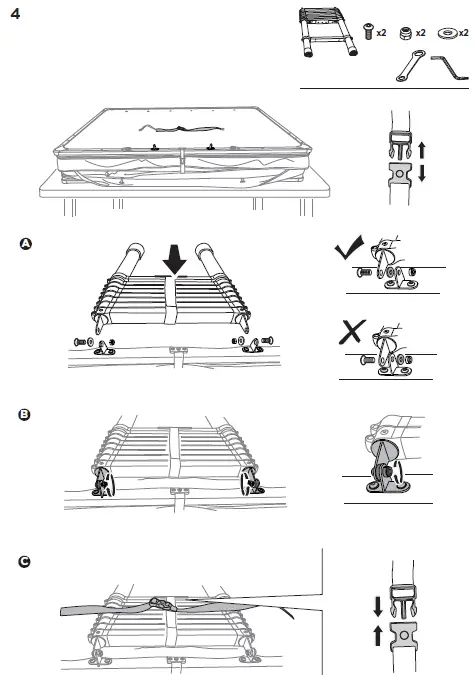 4

x2 x2 x2

A

B

C